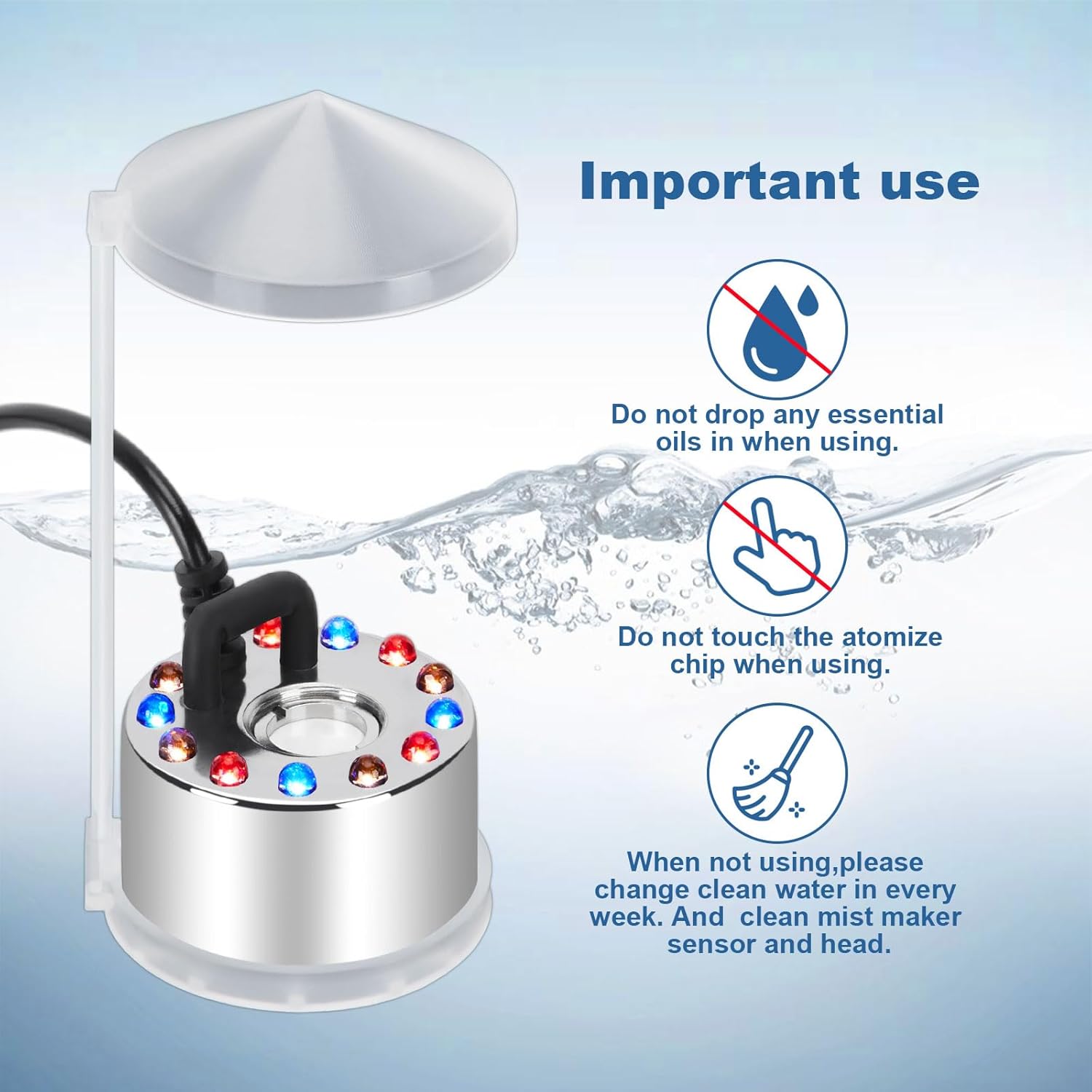 Important use

Do not drop any essential oils in when using.

Do not touch the atomize chip when using.

When not using,please change clean water in every week. And  clean mist maker sensor and head.