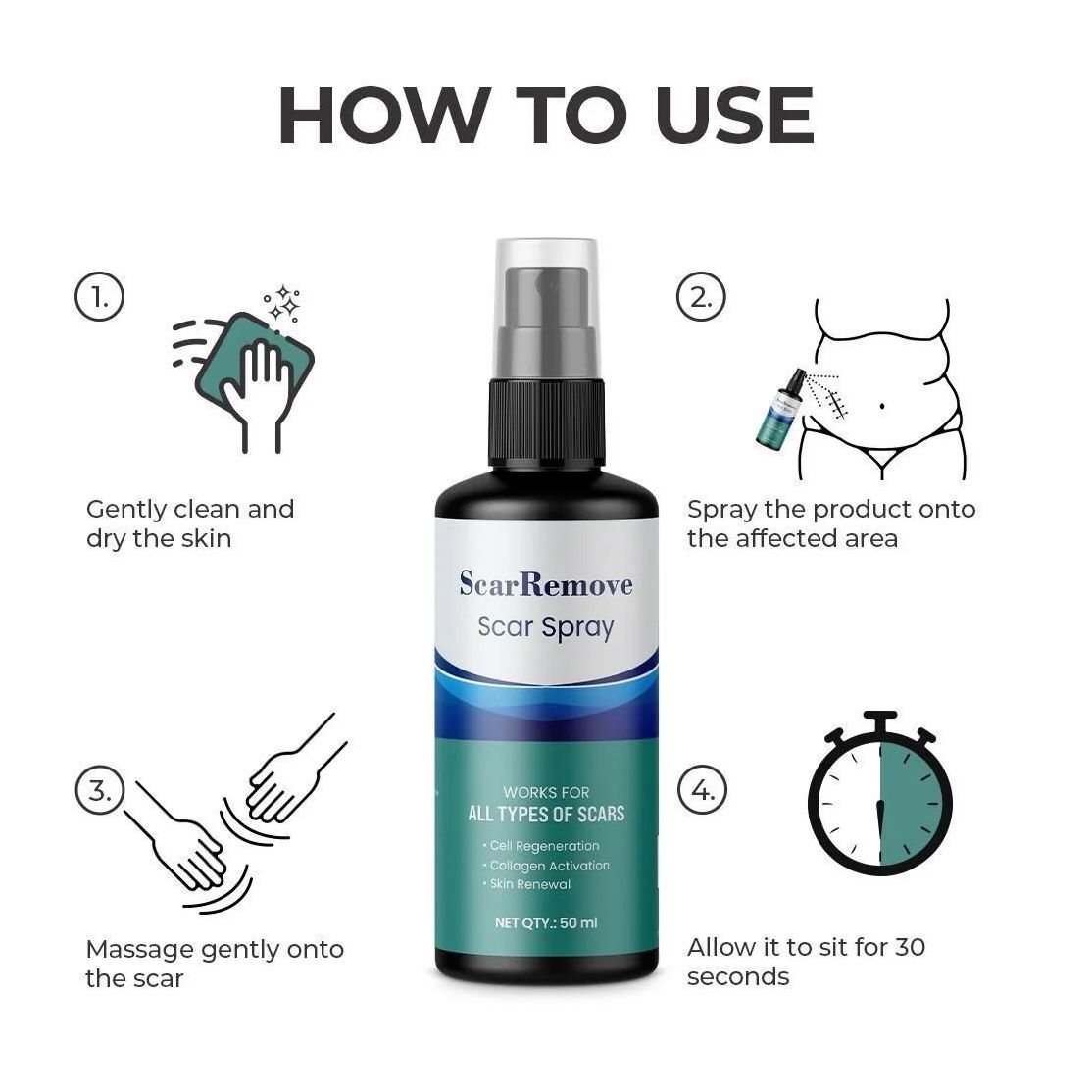 HOW TO USE

1.

Gently clean and dry the skin

2.

Spray the product onto the affected area

ScarRemove
Scar Spray

WORKS FOR
ALL TYPES OF SCARS

• Cell Regeneration
• Collagen Activation
• Skin Renewal

NET QTY.: 50 ml

3.

Massage gently onto the scar

4.

Allow it to sit for 30 seconds